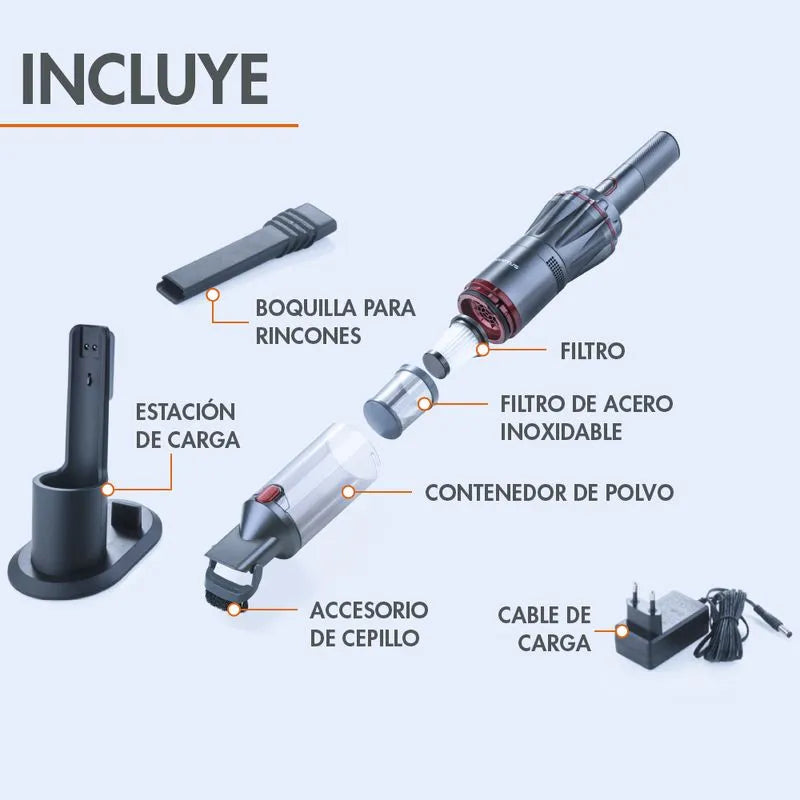 INCLUYE

BOQUILLA PARA RINCONES

FILTRO

ESTACIÓN DE CARGA

FILTRO DE ACERO INOXIDABLE

CONTENEDOR DE POLVO

ACCESORIO DE CEPILLO

CABLE DE CARGA