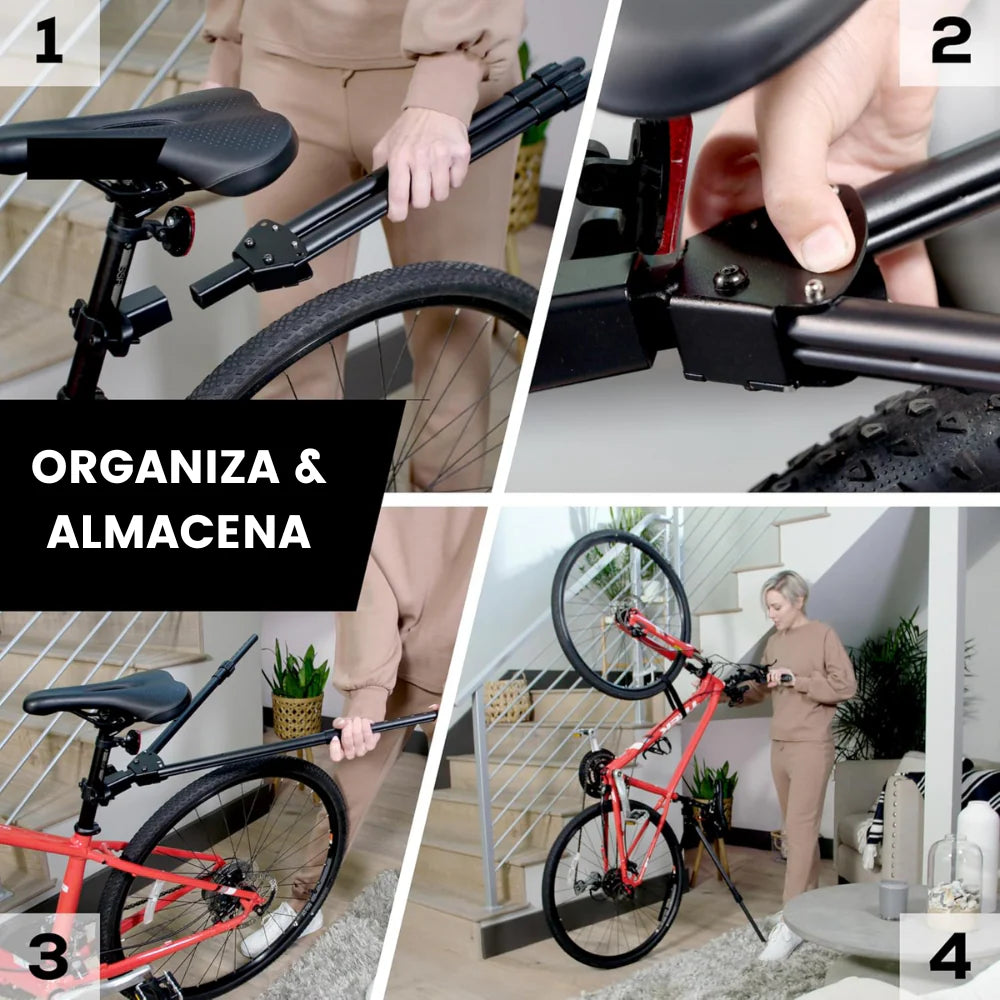 1

2

ORGANIZA & ALMACENA

3

4